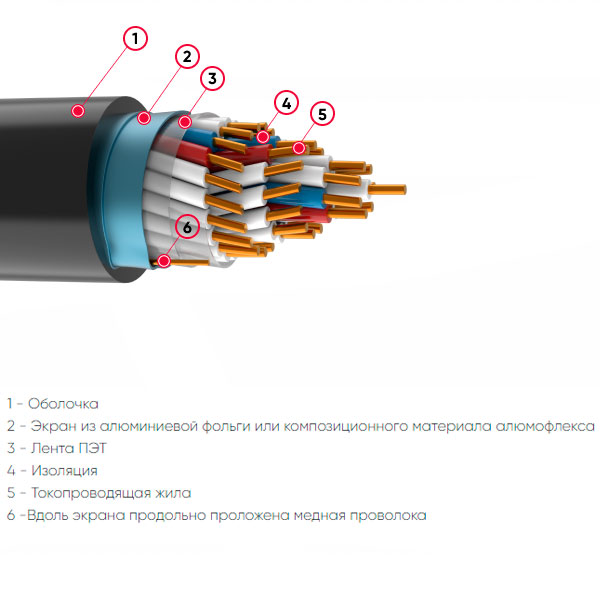 1

2

3

4

5

6

1 - Оболочка
2 - Экран из алюминиевой фольги или композиционного материала алюмофлекса
3 - Лента ПЭТ
4 - Изоляция
5 - Токопроводящая жила
6 -Вдоль экрана продольно проложена медная проволока