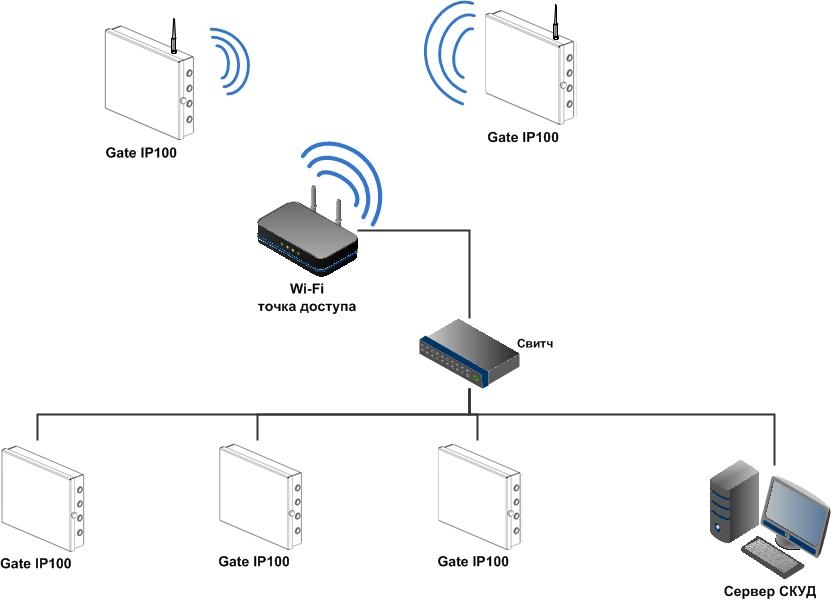 Gate IP100

Gate IP100

Wi-Fi
точка доступа

Свитч

Gate IP100

Gate IP100

Gate IP100

Сервер СКУД